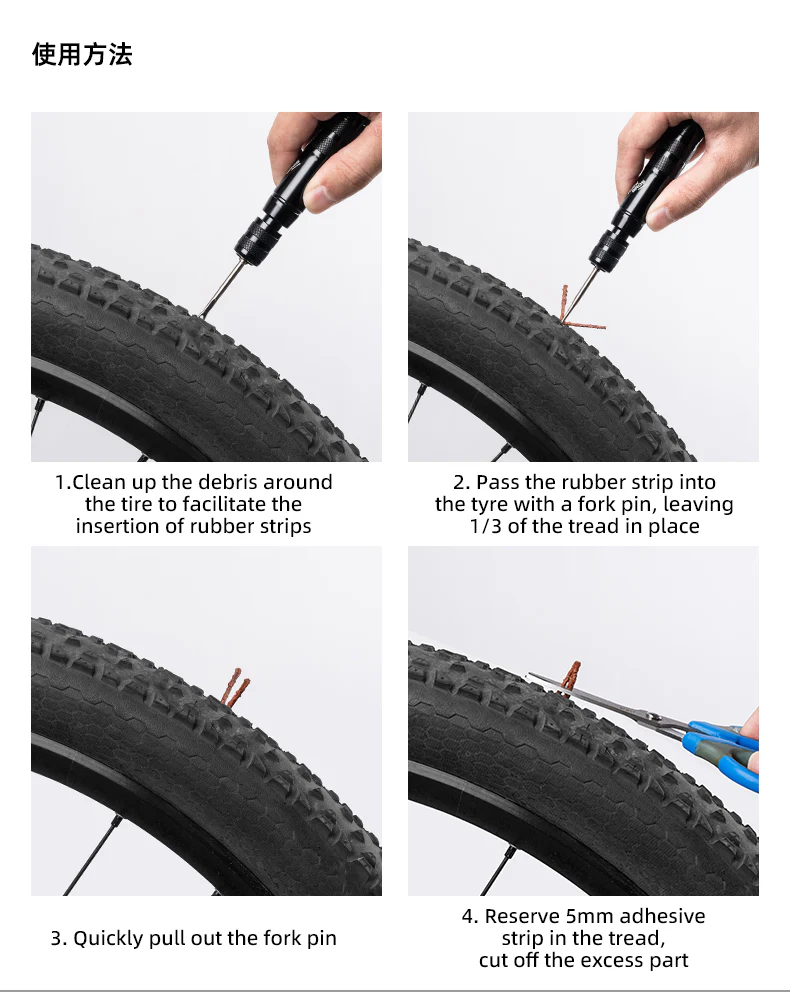 使用方法

1.Clean up the debris around the tire to facilitate the insertion of rubber strips

2. Pass the rubber strip into the tyre with a fork pin, leaving 1/3 of the tread in place

3. Quickly pull out the fork pin

4. Reserve 5mm adhesive strip in the tread, cut off the excess part