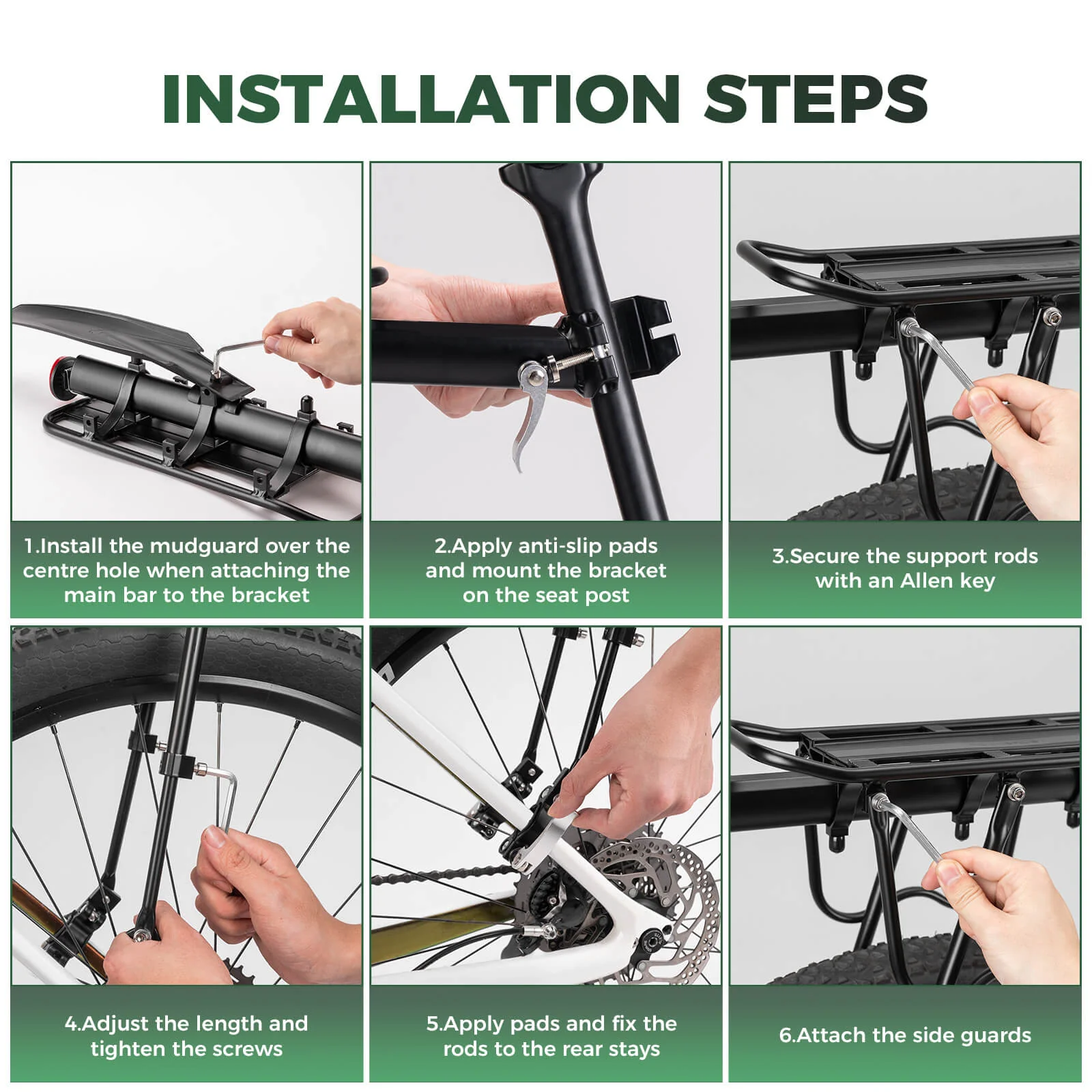 INSTALLATION STEPS

1.Install the mudguard over the centre hole when attaching the main bar to the bracket

2.Apply anti-slip pads and mount the bracket on the seat post

3.Secure the support rods with an Allen key

4.Adjust the length and tighten the screws

5.Apply pads and fix the rods to the rear stays

6.Attach the side guards